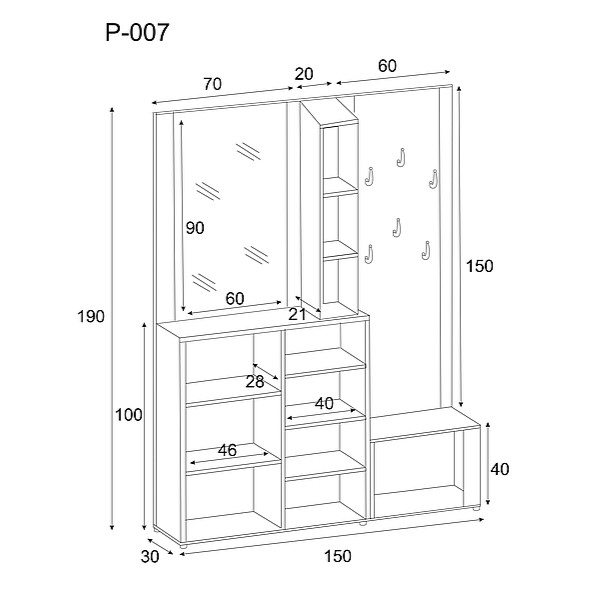 P-007

70
20
60
90
150
190
60
21
28
40
100
46
40
30
150