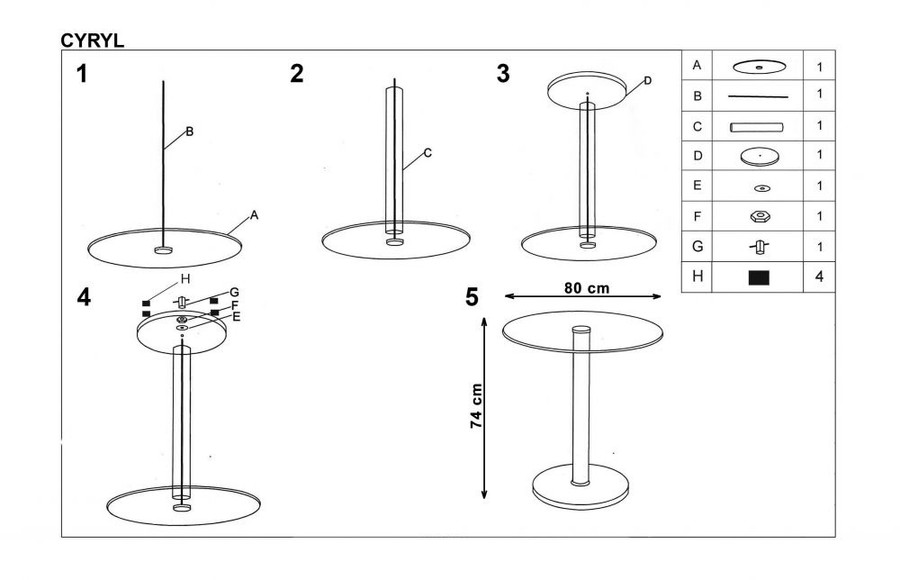 CYRYL

1

B

A

2

C

3

D

| A |  | 1 |
|---|---|---|
| B |  | 1 |
| C |  | 1 |
| D |  | 1 |
| E |  | 1 |
| F |  | 1 |
| G |  | 1 |
| H |  | 4 |

4

H

G

F

E

5

80 cm

74 cm