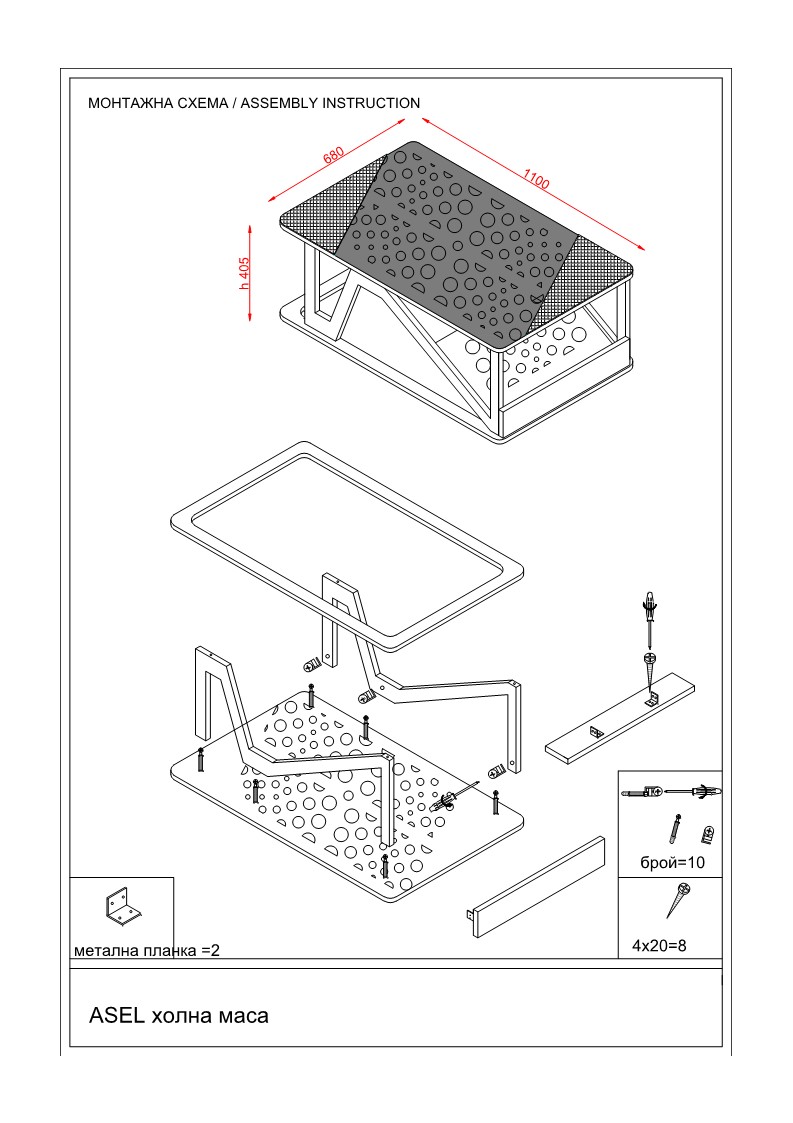 МОНТАЖНА СХЕМА / ASSEMBLY INSTRUCTION

680

1100

h 405

брой=10

4x20=8

метална планка =2

ASEL холна маса